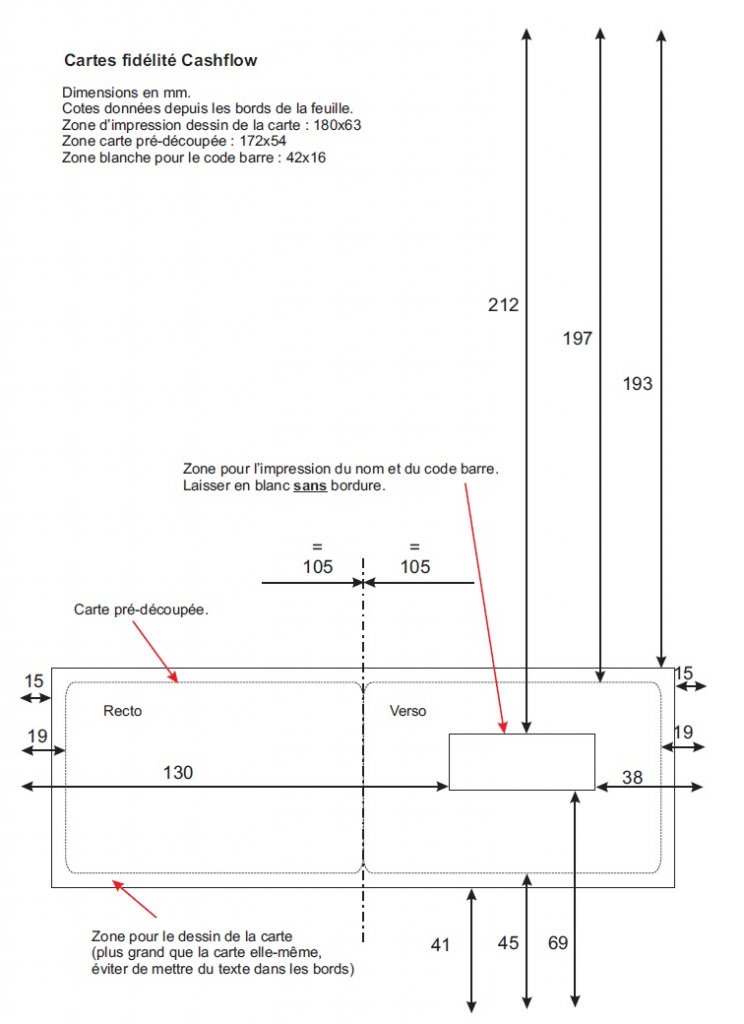 Cartes fidélité Cashflow

Dimensions en mm.
Cotes données depuis les bords de la feuille.
Zone d'impression dessin de la carte : 180x63
Zone carte pré-découpée : 172x54
Zone blanche pour le code barre : 42x16

212

197

193

Zone pour l'impression du nom et du code barre.
Laisser en blanc sans bordure.

=
105

=
105

Carte pré-découpée.

15

15

Recto

Verso

19

19

130

38

Zone pour le dessin de la carte
(plus grand que la carte elle-même,
éviter de mettre du texte dans les bords)

41

45

69